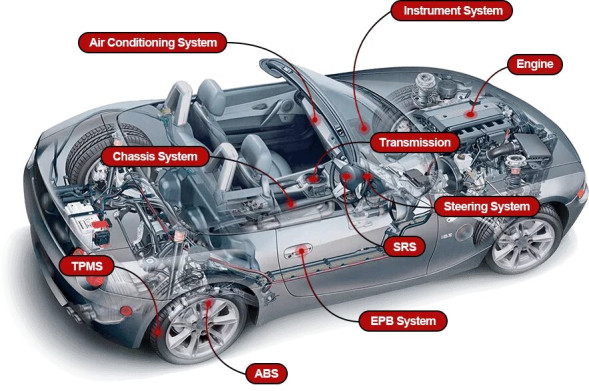 Instrument System
Air Conditioning System
Engine
Transmission
Chassis System
Steering System
SRS
TPMS
EPB System
ABS